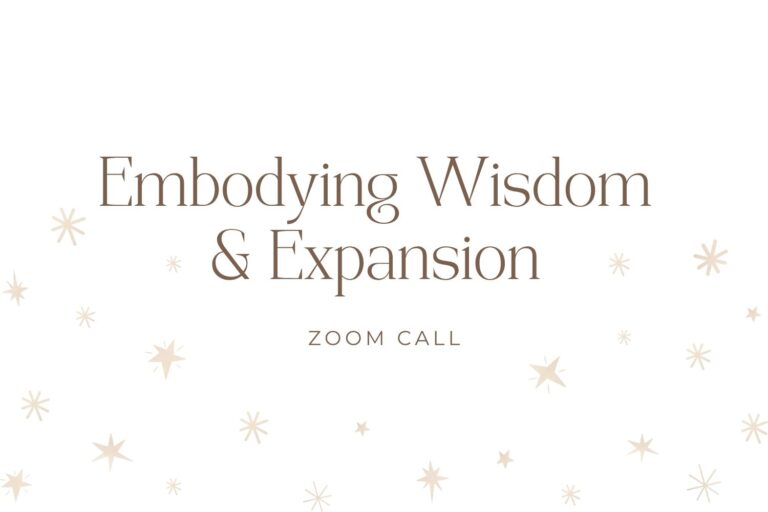 Embodying Wisdom & Expansion

ZOOM CALL